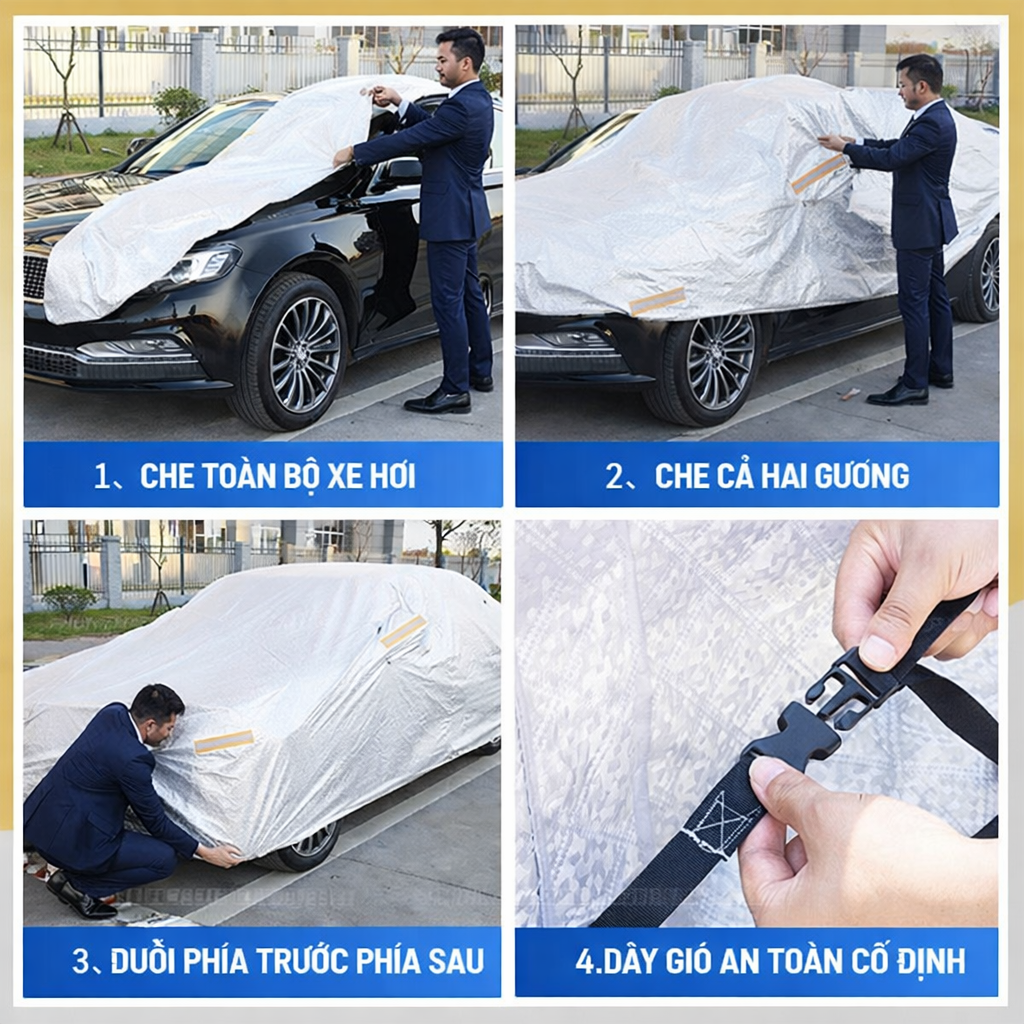 1、CHE TOÀN BỘ XE HƠI

2、CHE CẢ HAI GƯƠNG

3、DUỖI PHÍA TRƯỚC PHÍA SAU

4.DÂY GIÓ AN TOÀN CỐ ĐỊNH