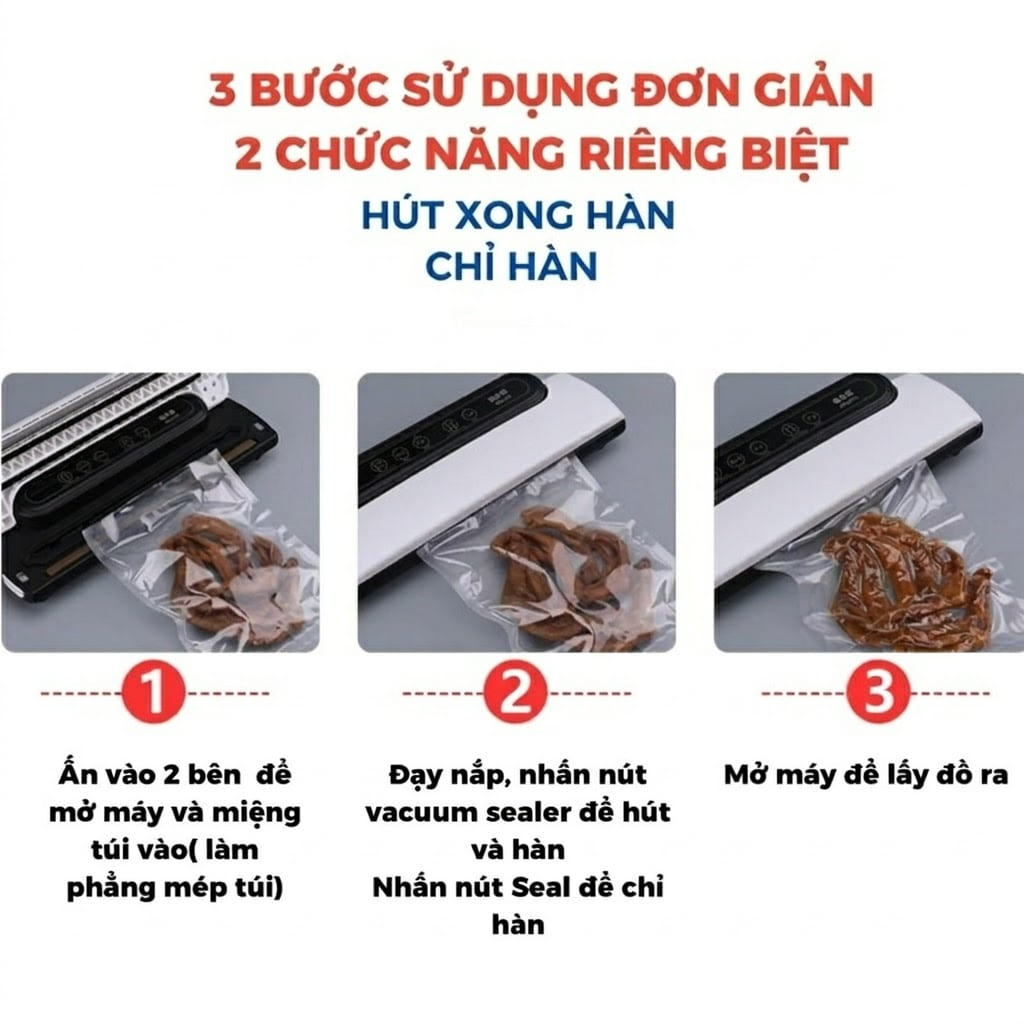 3 BƯỚC SỬ DỤNG ĐƠN GIẢN
2 CHỨC NĂNG RIÊNG BIỆT
HÚT XONG HÀN
CHỈ HÀN

1

Ấn vào 2 bên để mở máy và miệng túi vào( làm phẳng mép túi)

2

Đạy nắp, nhấn nút vacuum sealer để hút và hàn
Nhấn nút Seal để chỉ hàn

3

Mở máy để lấy đồ ra